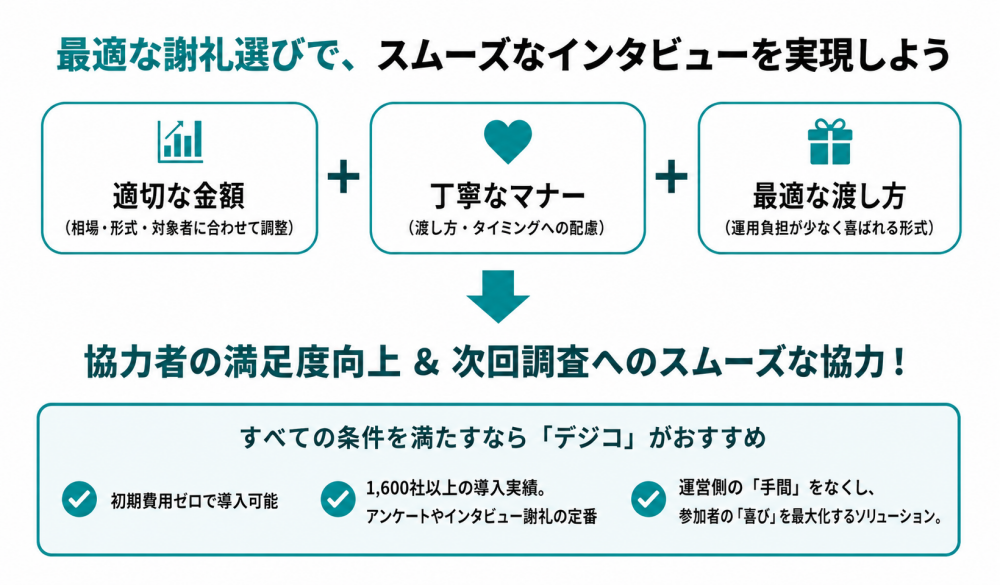 最適な謝礼選びで、スムーズなインタビューを実現しよう

適切な金額
（相場・形式・対象者に合わせて調整）

+

丁寧なマナー
（渡し方・タイミングへの配慮）

+

最適な渡し方
（運用負担が少なく喜ばれる形式）

協力者の満足度向上 & 次回調査へのスムーズな協力！

すべての条件を満たすなら「デジコ」がおすすめ

初期費用ゼロで導入可能

1,600社以上の導入実績。
アンケートやインタビュー謝礼の定番

運営側の「手間」をなくし、
参加者の「喜び」を最大化するソリューション。